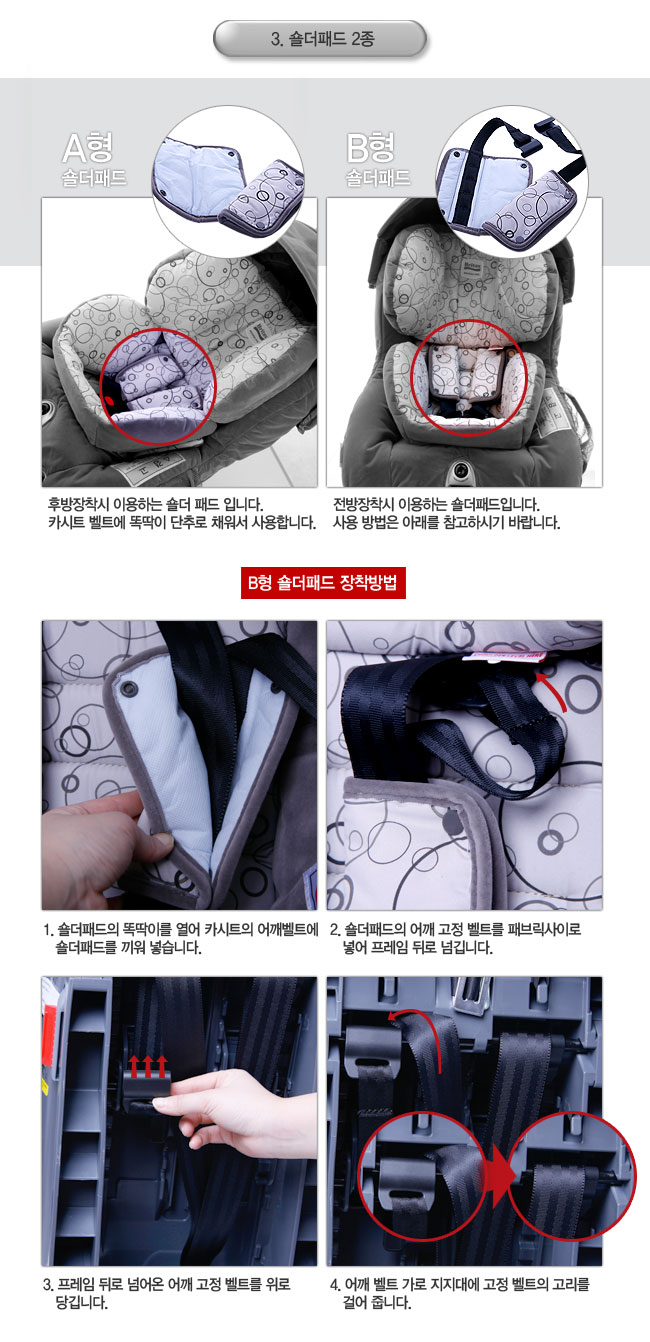 3. 숄더패드 2종

A형
숄더패드

B형
숄더패드

후방장착시 이용하는 숄더 패드 입니다.
카시트 벨트에 똑딱이 단추로 채워서 사용합니다.

전방장착시 이용하는 숄더패드입니다.
사용 방법은 아래를 참고하시기 바랍니다.

B형 숄더패드 장착방법

1. 숄더패드의 똑딱이를 열어 카시트의 어깨벨트에 숄더패드를 끼워 넣습니다.

2. 숄더패드의 어깨 고정 벨트를 패브릭사이로 넣어 프레임 뒤로 넘깁니다.

3. 프레임 뒤로 넘어온 어깨 고정 벨트를 위로 당깁니다.

4. 어깨 벨트 가로 지지대에 고정 벨트의 고리를 걸어 줍니다.